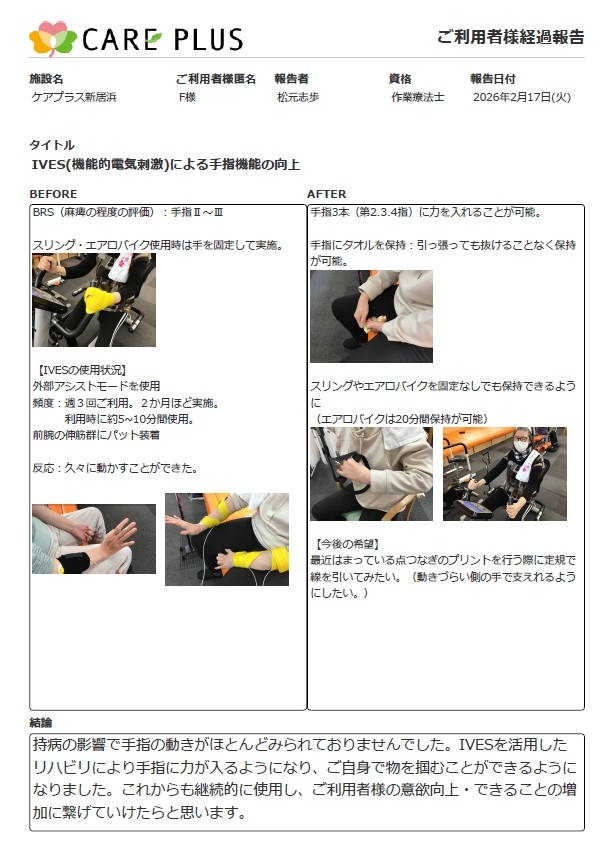 CARE PLUS

ご利用者様経過報告

| 施設名 | ご利用者様匿名 | 報告者 | 資格 | 報告日付 |
|---|---|---|---|---|
| ケアプラス新居浜 | F様 | 松元志歩 | 作業療法士 | 2026年2月17日(火) |

タイトル
IVES(機能的電気刺激)による手指機能の向上

BEFORE

BRS（麻痺の程度の評価）：手指Ⅱ～Ⅲ

スリング・エアロバイク使用時は手を固定して実施。

【IVESの使用状況】
外部アシストモードを使用
頻度：週３回ご利用。２か月ほど実施。
利用時に約5~10分間使用。
前腕の伸筋群にパット装着

反応：久々に動かすことができた。

AFTER

手指3本（第2.3.4指）に力を入れることが可能。

手指にタオルを保持：引っ張っても抜けることなく保持が可能。

スリングやエアロバイクを固定なしでも保持できるように
（エアロバイクは20分間保持が可能）

【今後の希望】
最近はまっている点つなぎのプリントを行う際に定規で線を引いてみたい。（動きづらい側の手で支えれるようにしたい。）

結論
持病の影響で手指の動きがほとんどみられておりませんでした。IVESを活用したリハビリにより手指に力が入るようになり、ご自身で物を掴むことができるようになりました。これからも継続的に使用し、ご利用者様の意欲向上・できることの増加に繋げていけたらと思います。