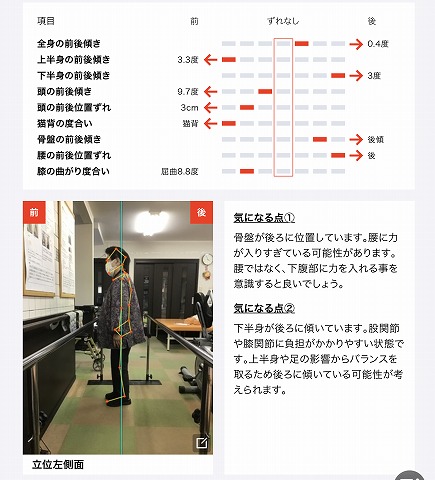 | 項目 | 前 | ずれなし | 後 |
|---|---|---|---|
| 全身の前後傾き | | | 0.4度 |
| 上半身の前後傾き | 3.3度 | | |
| 下半身の前後傾き | | | 3度 |
| 頭の前後傾き | 9.7度 | | |
| 頭の前後位置ずれ | 3cm | | |
| 猫背の度合い | 猫背 | | |
| 骨盤の前後傾き | | | 後傾 |
| 腰の前後位置ずれ | | | 後 |
| 膝の曲がり度合い | 屈曲8.8度 | | |

前

後

立位左側面

気になる点①

骨盤が後ろに位置しています。腰に力が入りすぎている可能性があります。腰ではなく、下腹部に力を入れる事を意識すると良いでしょう。

気になる点②

下半身が後ろに傾いています。股関節や膝関節に負担がかかりやすい状態です。上半身や足の影響からバランスを取るため後ろに傾いている可能性が考えられます。