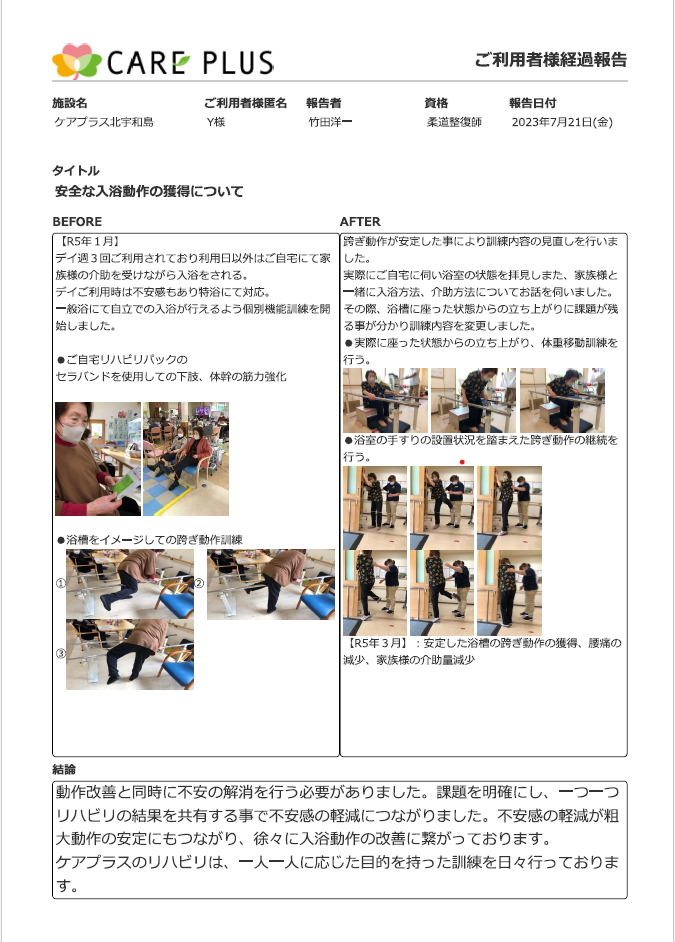 CARE PLUS

ご利用者様経過報告

| 施設名 | ご利用者様匿名 | 報告者 | 資格 | 報告日付 |
|---|---|---|---|---|
| ケアプラス北宇和島 | Y様 | 竹田洋一 | 柔道整復師 | 2023年7月21日(金) |

タイトル
安全な入浴動作の獲得について

BEFORE

【R5年1月】
デイ週３回ご利用されており利用日以外はご自宅にて家族様の介助を受けながら入浴をされる。
デイご利用時は不安感もあり特浴にて対応。
一般浴にて自立での入浴が行えるよう個別機能訓練を開始しました。

●ご自宅リハビリパックの
セラバンドを使用しての下肢、体幹の筋力強化

●浴槽をイメージしての跨ぎ動作訓練
①
②
③

AFTER

跨ぎ動作が安定した事により訓練内容の見直しを行いました。
実際にご自宅に伺い浴室の状態を拝見しました、家族様と一緒に入浴方法、介助方法についてお話を伺いました。
その際、浴槽に座った状態からの立ち上がりに課題が残る事が分かり訓練内容を変更しました。
●実際に座った状態からの立ち上がり、体重移動訓練を行う。

●浴室の手すりの設置状況を踏まえた跨ぎ動作の継続を行う。

【R5年３月】：安定した浴槽の跨ぎ動作の獲得、腰痛の減少、家族様の介助量減少

結論
動作改善と同時に不安の解消を行う必要がありました。課題を明確にし、一つ一つリハビリの結果を共有する事で不安感の軽減につながりました。不安感の軽減が粗大動作の安定にもつながり、徐々に入浴動作の改善に繋がっております。
ケアプラスのリハビリは、一人一人に応じた目的を持った訓練を日々行っております。