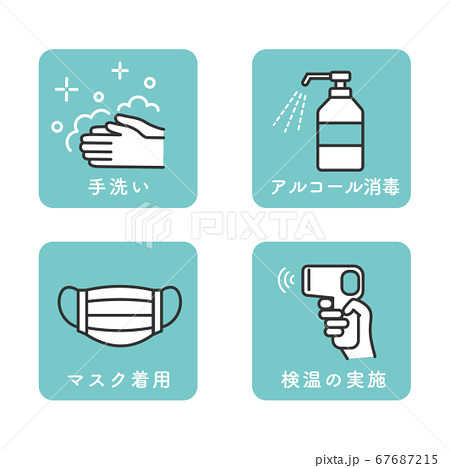 手洗い

アルコール消毒

PIXTA

マスク着用

検温の実施

pixta.jp - 67687215